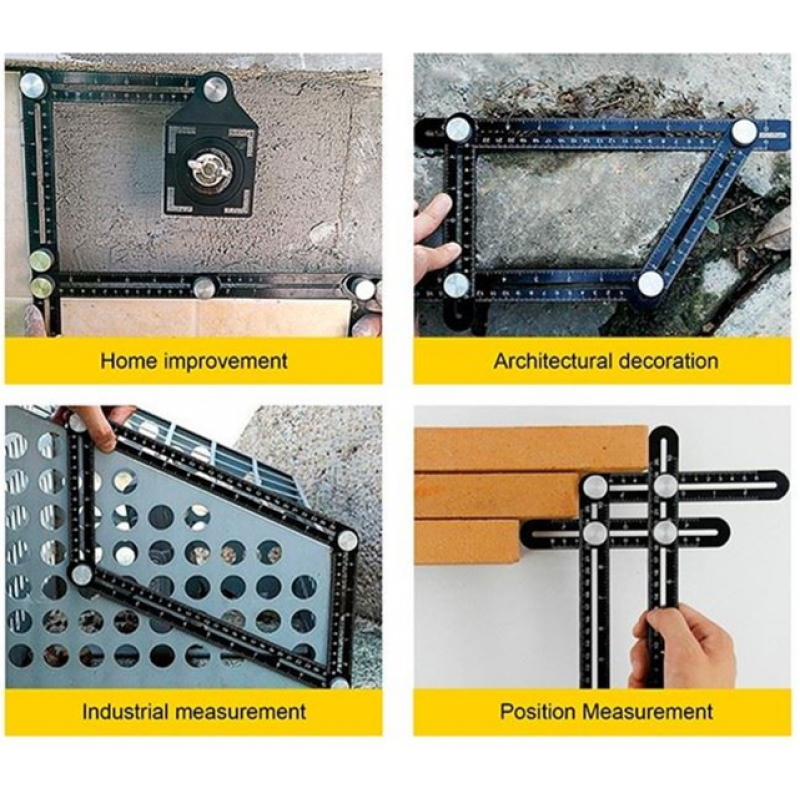 Home improvement

Architectural decoration

Industrial measurement

Position Measurement